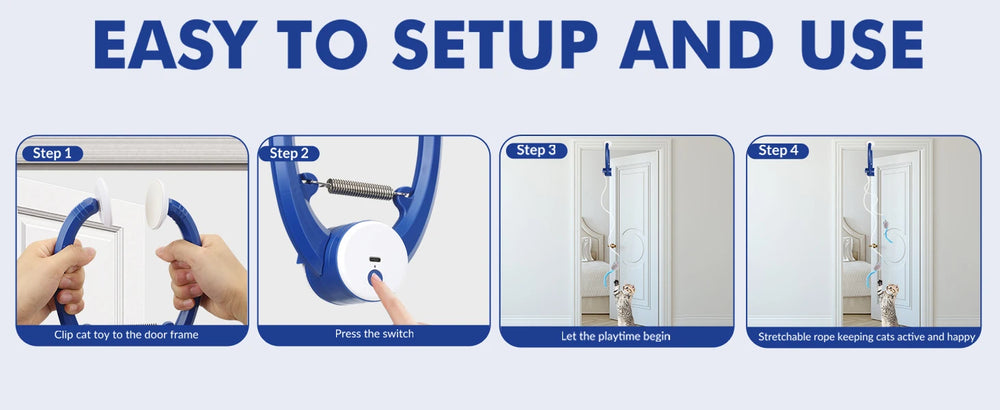 EASY TO SETUP AND USE

Step 1
Clip cat toy to the door frame

Step 2
Press the switch

Step 3
Let the playtime begin

Step 4
Stretchable rope keeping cats active and happy