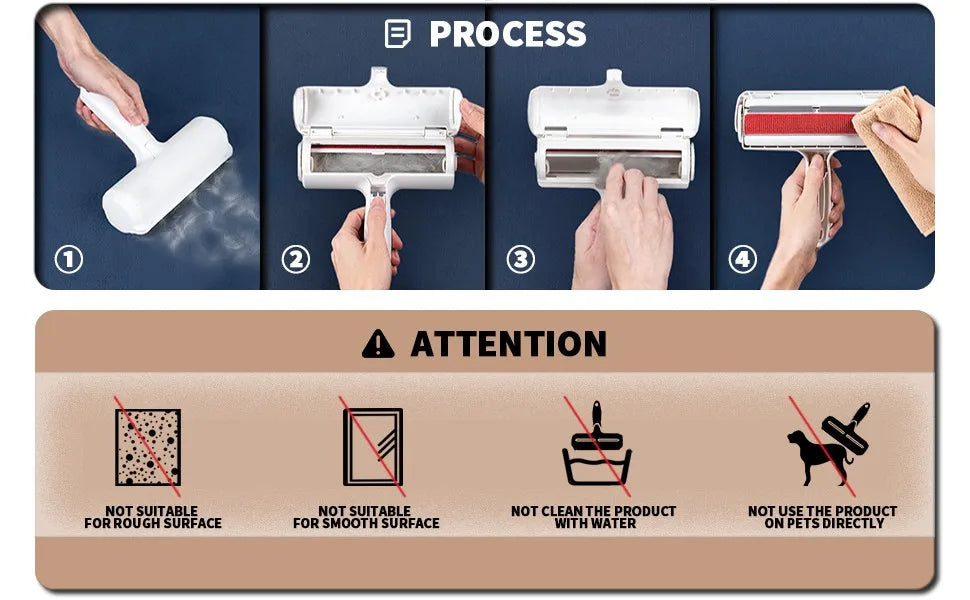 PROCESS

①

②

③

④

ATTENTION

NOT SUITABLE FOR ROUGH SURFACE

NOT SUITABLE FOR SMOOTH SURFACE

NOT CLEAN THE PRODUCT WITH WATER

NOT USE THE PRODUCT ON PETS DIRECTLY