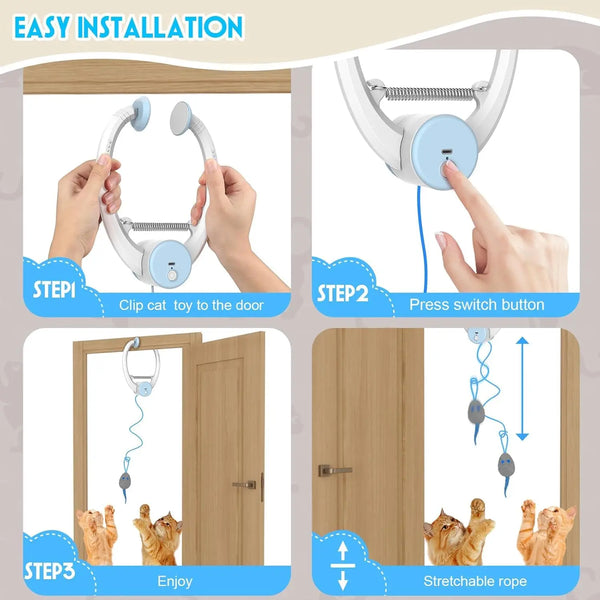 EASY INSTALLATION

STEP1
Clip cat toy to the door

STEP2
Press switch button

STEP3
Enjoy

Stretchable rope