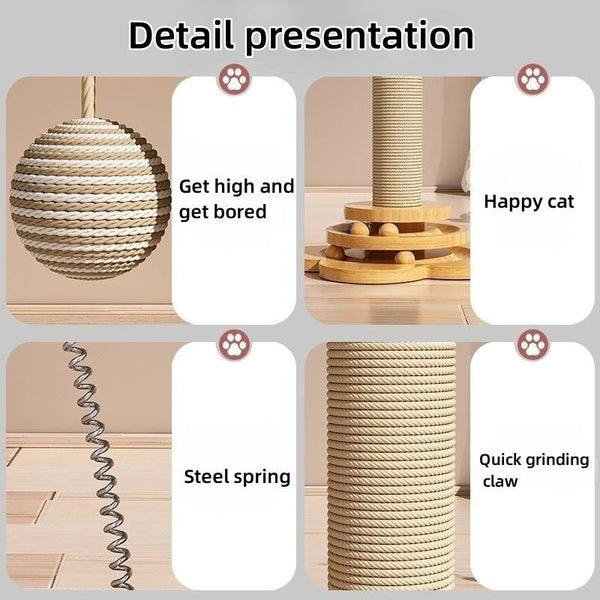 Detail presentation

Get high and get bored

Happy cat

Steel spring

Quick grinding claw